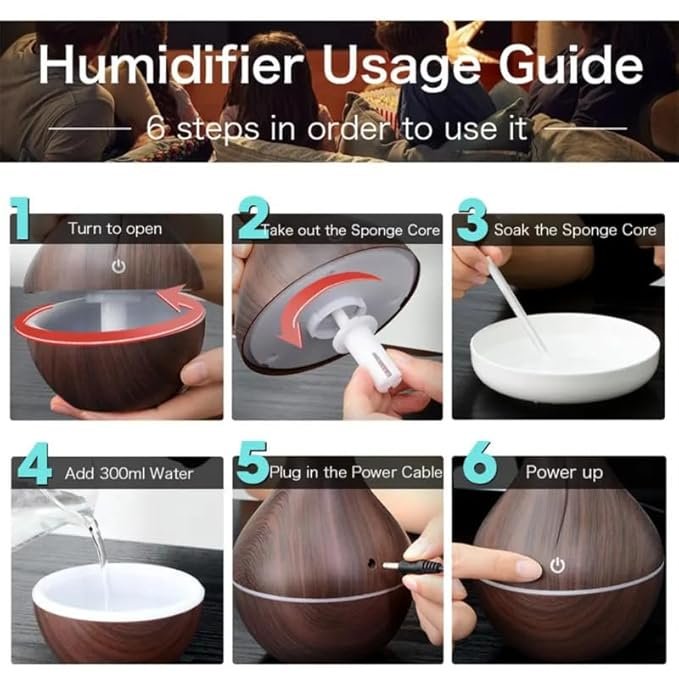 Humidifier Usage Guide

6 steps in order to use it

1 Turn to open

2 Take out the Sponge Core

3 Soak the Sponge Core

4 Add 300ml Water

5 Plug in the Power Cable

6 Power up