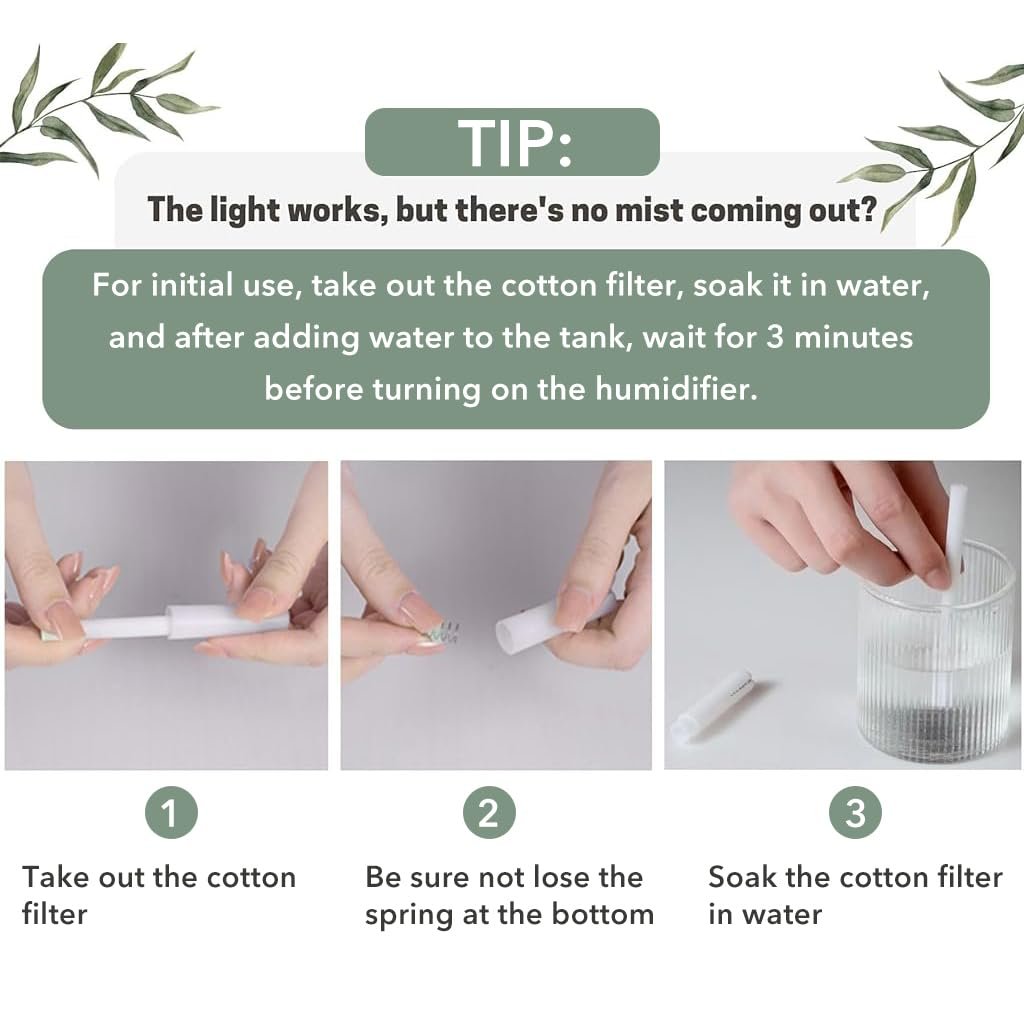 TIP:

The light works, but there's no mist coming out?

For initial use, take out the cotton filter, soak it in water, and after adding water to the tank, wait for 3 minutes before turning on the humidifier.

1

Take out the cotton filter

2

Be sure not lose the spring at the bottom

3

Soak the cotton filter in water