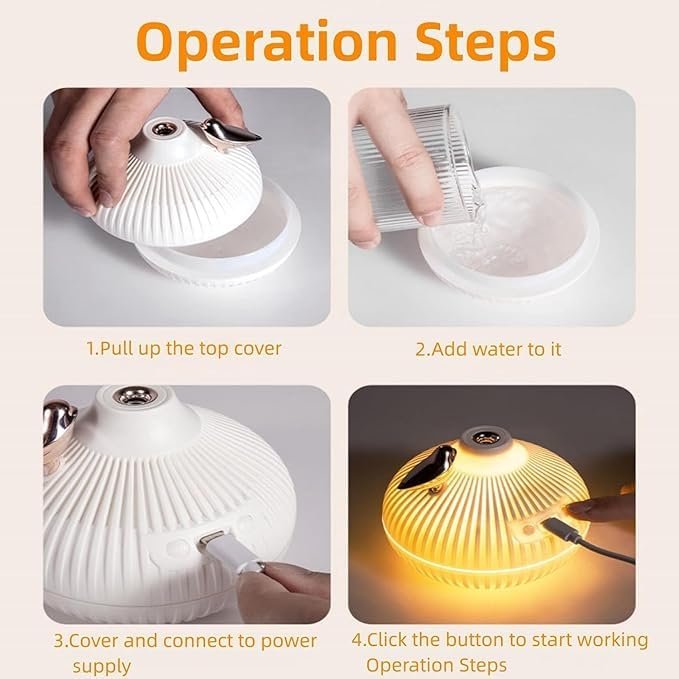 Operation Steps

1.Pull up the top cover

2.Add water to it

3.Cover and connect to power supply

4.Click the button to start working Operation Steps